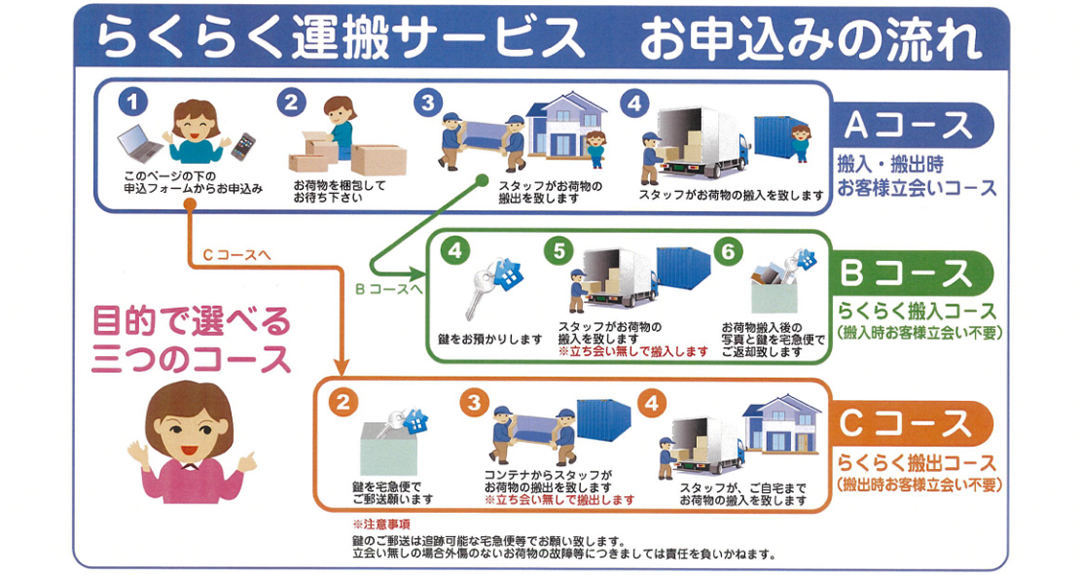 らくらく運搬サービス　お申込みの流れ

1
このページの下の申込フォームからお申込み

2
お荷物を梱包してお待ち下さい

3
スタッフがお荷物の搬出を致します

4
スタッフがお荷物の搬入を致します

Aコース
搬入・搬出時お客様立会いコース

Cコースへ

Bコースへ

4
鍵をお預かりします

5
スタッフがお荷物の搬入を致します
※立ち会い無しで搬入します

6
お荷物搬入後の写真と鍵を宅急便でご返却致します

Bコース
らくらく搬入コース
(搬入時お客様立会い不要)

目的で選べる三つのコース

2
鍵を宅急便でご郵送願います

3
コンテナからスタッフがお荷物の搬出を致します
※立ち会い無しで搬出します

4
スタッフが、ご自宅までお荷物の搬入を致します

Cコース
らくらく搬出コース
(搬出時お客様立会い不要)

※注意事項
鍵のご郵送は追跡可能な宅急便等でお願い致します。
立会い無しの場合外傷のないお荷物の故障等につきましては責任を負いかねます。